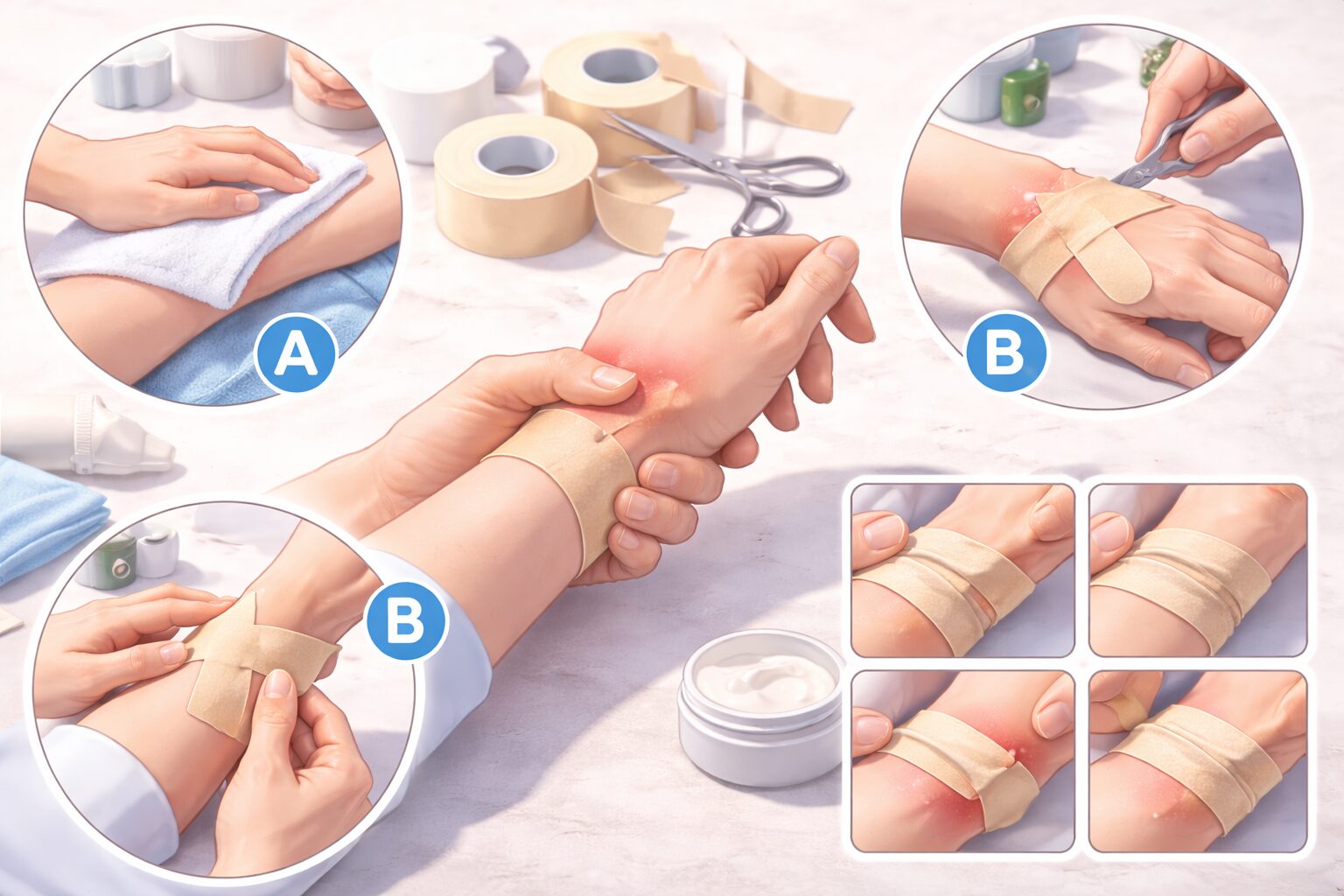 A

B

B